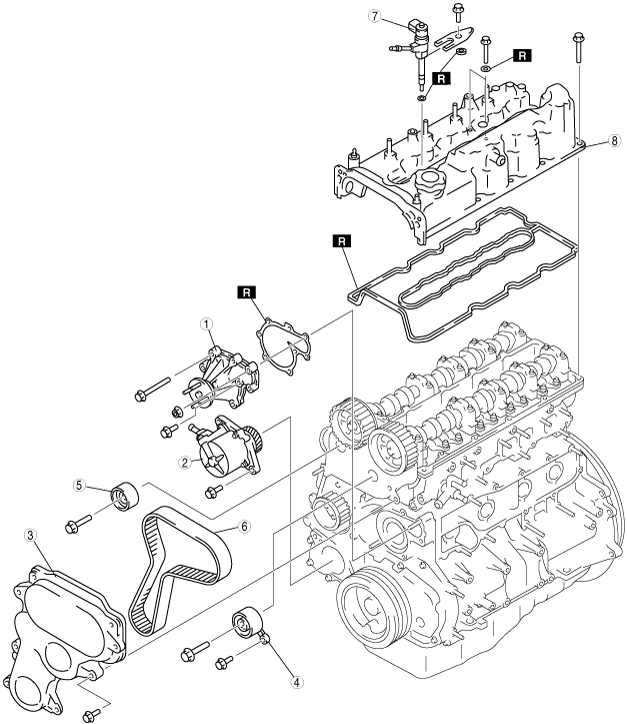 7
R
R
8
R
R
1
2
5
6
3
4