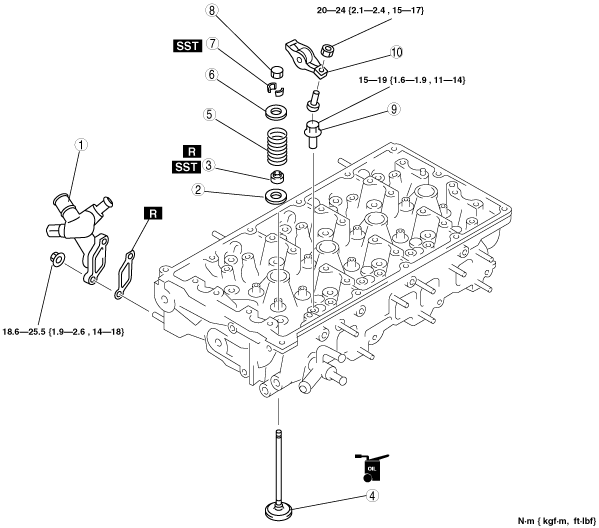 8

20—24 {2.1—2.4 , 15—17}

SST 7

10

6

15—19 {1.6—1.9 , 11—14}

5

9

1

R

SST 3

2

R

18.6—25.5 {1.9—2.6 , 14—18}

OIL

4

N·m { kgf·m, ft·lbf}