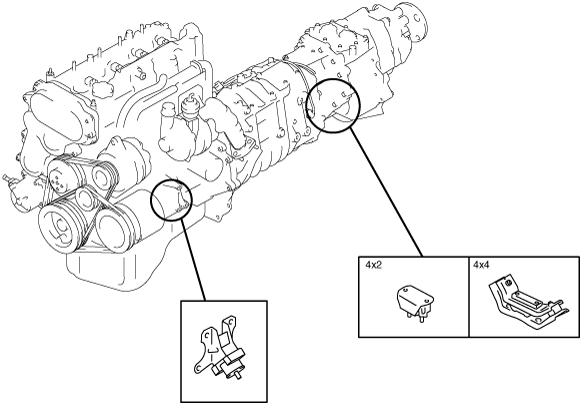 4x2

4x4