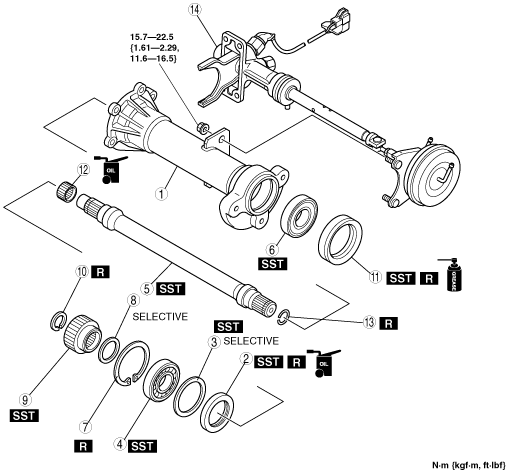 14

15.7—22.5
{1.61—2.29,
11.6—16.5}

OIL

12

1

6
SST

11 SST R GREASE

10 R

5 SST

8
SELECTIVE

13 R

SST
3 SELECTIVE

2 SST R OIL

9
SST

7

R

4 SST

N·m {kgf·m, ft·lbf}