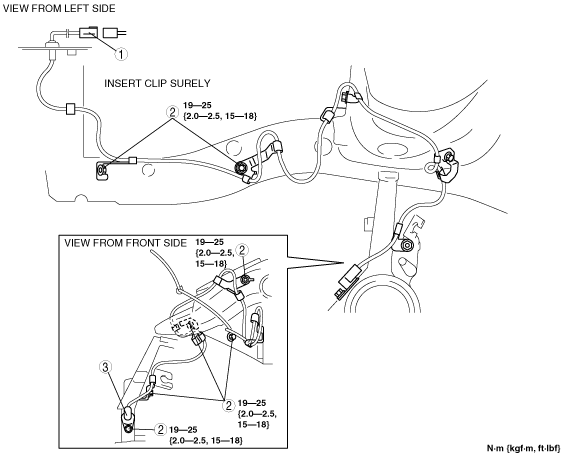 VIEW FROM LEFT SIDE

1

INSERT CLIP SURELY

2 19—25 {2.0—2.5, 15—18}

VIEW FROM FRONT SIDE

19—25 {2.0—2.5, 15—18} 2

3

2 19—25 {2.0—2.5, 15—18}

2 19—25 {2.0—2.5, 15—18}

N·m {kgf·m, ft·lbf}