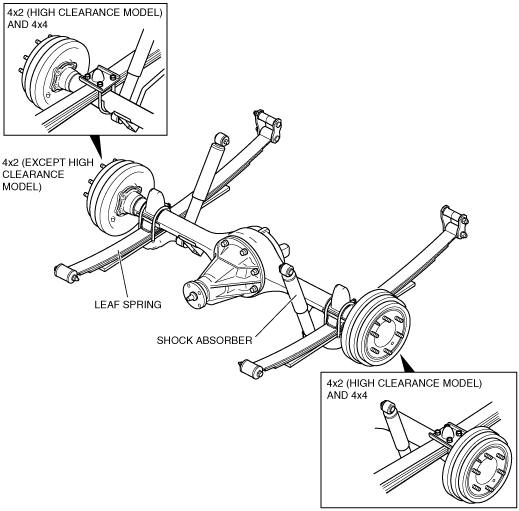 4x2 (HIGH CLEARANCE MODEL) AND 4x4

4x2 (EXCEPT HIGH CLEARANCE MODEL)

LEAF SPRING

SHOCK ABSORBER

4x2 (HIGH CLEARANCE MODEL) AND 4x4