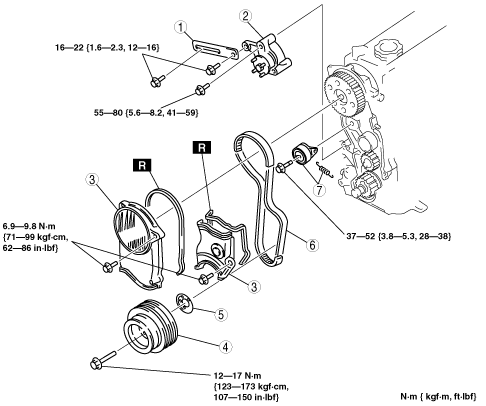 1

2

16—22 {1.6—2.3, 12—16}

55—80 {5.6—8.2, 41—59}

R

R

3

7

6.9—9.8 N·m {71—99 kgf·cm, 62—86 in·lbf}

37—52 {3.8—5.3, 28—38}

6

3

5

4

12—17 N·m {123—173 kgf·cm, 107—150 in·lbf}

N·m { kgf·m, ft·lbf}