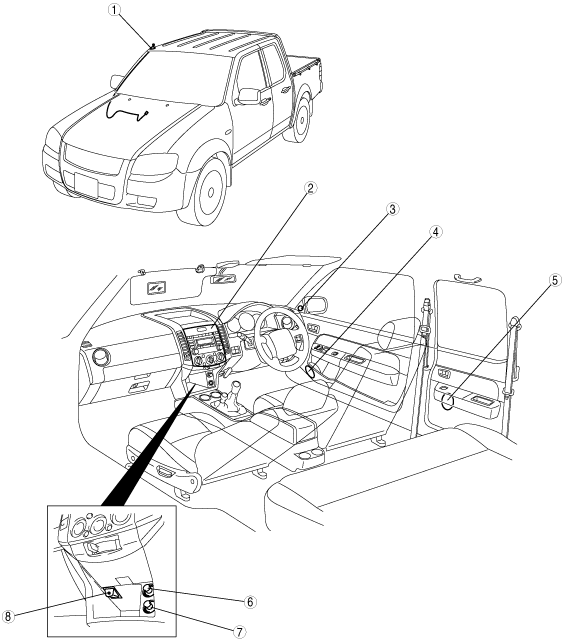 1
2
3
4
5
6
7
8