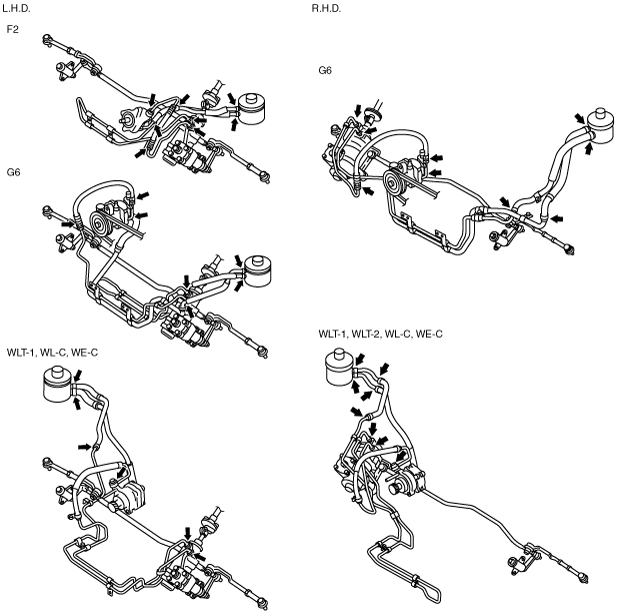 L.H.D.

F2

G6

WLT-1, WL-C, WE-C

R.H.D.

G6

WLT-1, WLT-2, WL-C, WE-C