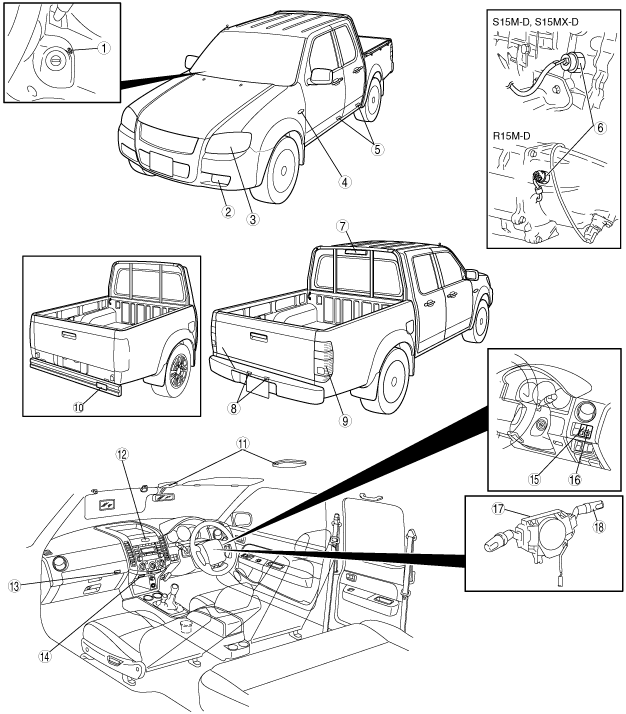 1
S15M-D, S15MX-D
6
R15M-D
5
4
2
3
7
10
8
9
11
12
15
16
17
18
13
14