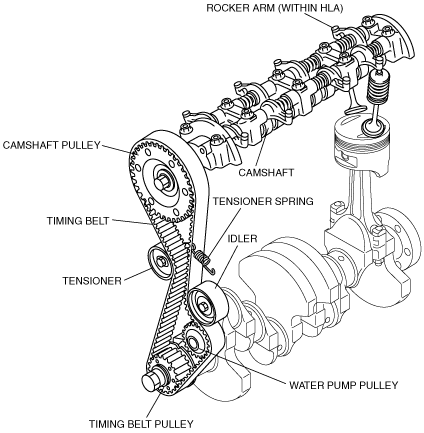 ROCKER ARM (WITHIN HLA)

CAMSHAFT PULLEY

CAMSHAFT

TENSIONER SPRING

TIMING BELT

IDLER

TENSIONER

WATER PUMP PULLEY

TIMING BELT PULLEY