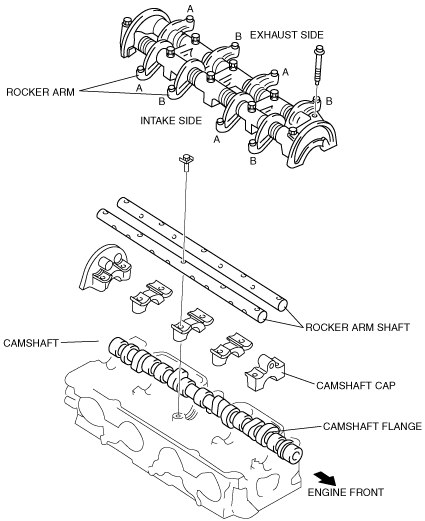 A
B
EXHAUST SIDE
A
ROCKER ARM
A
B
B
INTAKE SIDE
A
B
ROCKER ARM SHAFT
CAMSHAFT
CAMSHAFT CAP
CAMSHAFT FLANGE
ENGINE FRONT