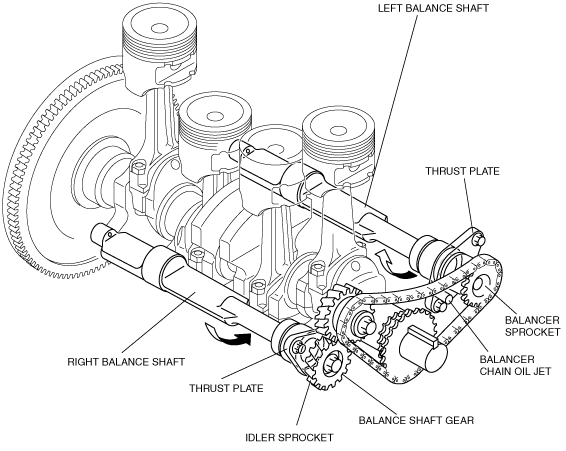 LEFT BALANCE SHAFT

THRUST PLATE

BALANCER SPROCKET

BALANCER CHAIN OIL JET

RIGHT BALANCE SHAFT

THRUST PLATE

BALANCE SHAFT GEAR

IDLER SPROCKET