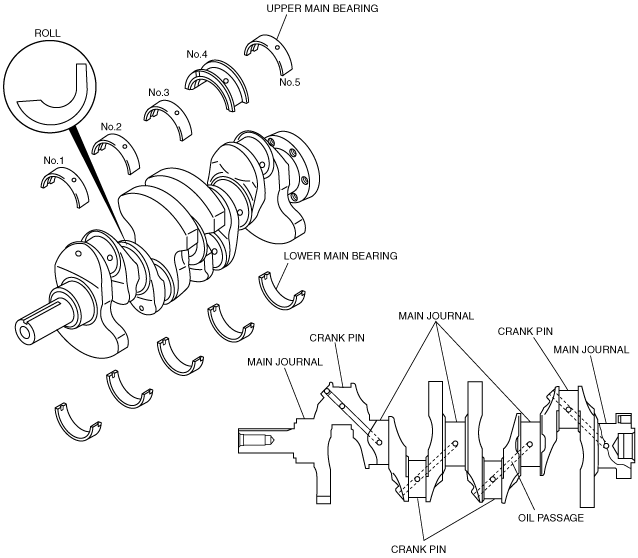 UPPER MAIN BEARING

ROLL

No.4

No.5

No.3

No.2

No.1

LOWER MAIN BEARING

MAIN JOURNAL

CRANK PIN

CRANK PIN

MAIN JOURNAL

MAIN JOURNAL

OIL PASSAGE

CRANK PIN