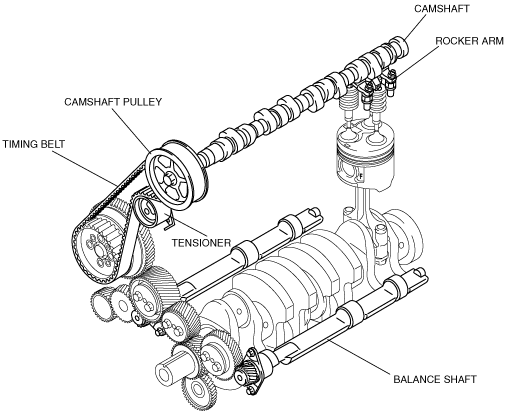 CAMSHAFT
ROCKER ARM
CAMSHAFT PULLEY
TIMING BELT
TENSIONER
BALANCE SHAFT