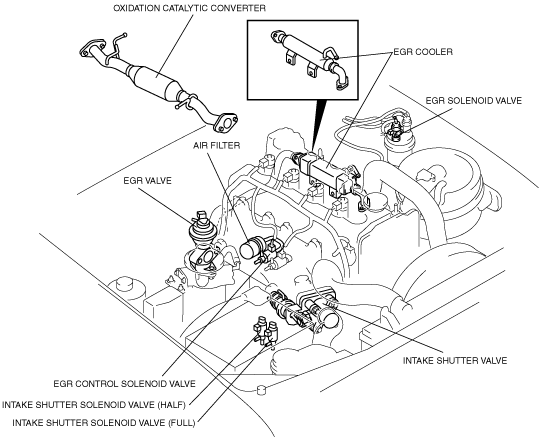 OXIDATION CATALYTIC CONVERTER

EGR COOLER

EGR SOLENOID VALVE

AIR FILTER

EGR VALVE

INTAKE SHUTTER VALVE

EGR CONTROL SOLENOID VALVE

INTAKE SHUTTER SOLENOID VALVE (HALF)

INTAKE SHUTTER SOLENOID VALVE (FULL)