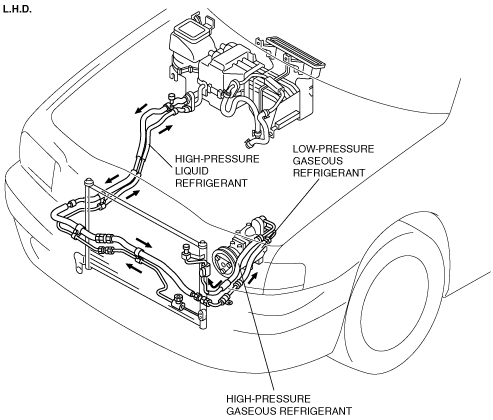 L.H.D.

HIGH-PRESSURE
LIQUID
REFRIGERANT

LOW-PRESSURE
GASEOUS
REFRIGERANT

HIGH-PRESSURE
GASEOUS REFRIGERANT