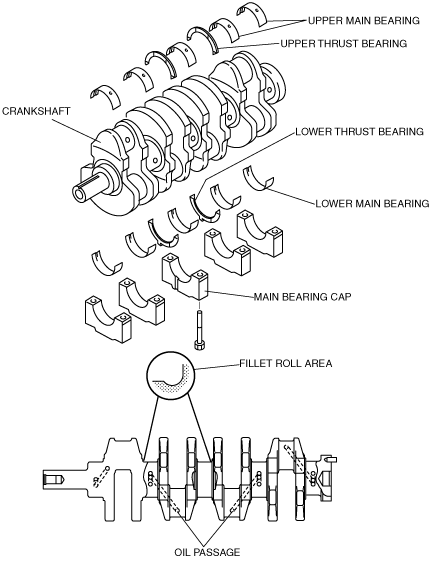 UPPER MAIN BEARING
UPPER THRUST BEARING
CRANKSHAFT
LOWER THRUST BEARING
LOWER MAIN BEARING
MAIN BEARING CAP
FILLET ROLL AREA
OIL PASSAGE