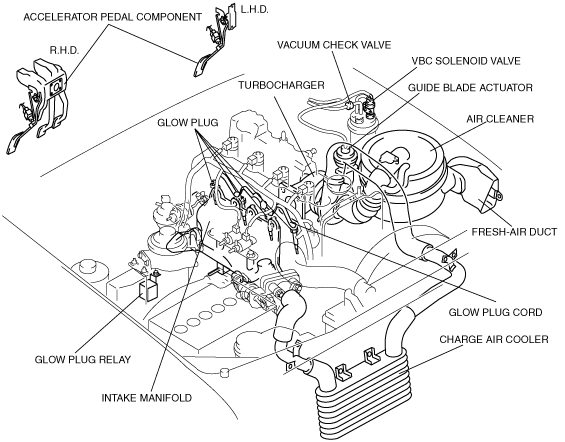 ACCELERATOR PEDAL COMPONENT

L.H.D.

R.H.D.

VACUUM CHECK VALVE

VBC SOLENOID VALVE

TURBOCHARGER

GUIDE BLADE ACTUATOR

GLOW PLUG

AIR CLEANER

FRESH-AIR DUCT

GLOW PLUG CORD

CHARGE AIR COOLER

GLOW PLUG RELAY

INTAKE MANIFOLD