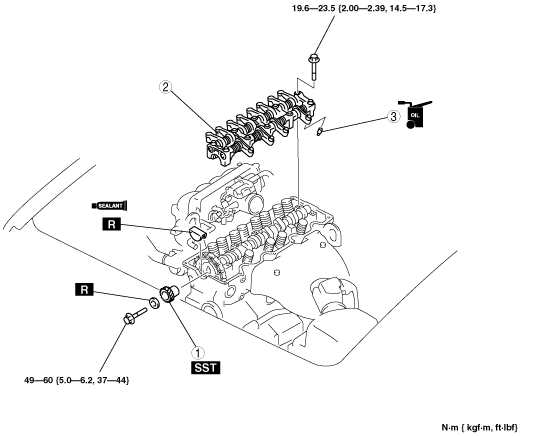 19.6—23.5 {2.00—2.39, 14.5—17.3}

2

3

OIL

SEALANT

R

R

1

SST

49—60 {5.0—6.2, 37—44}

N·m { kgf·m, ft·lbf}