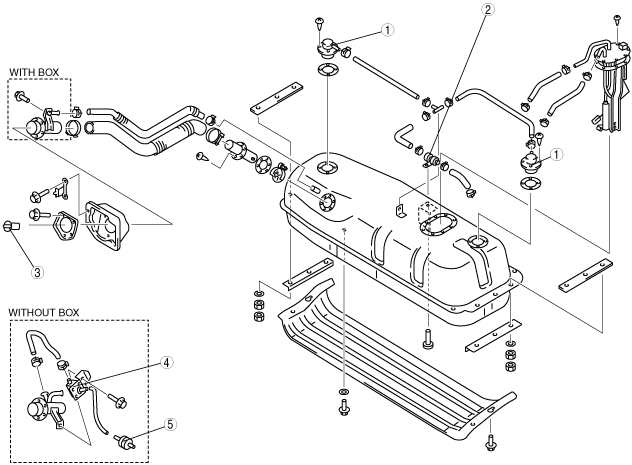 WITH BOX

1

2

1

3

WITHOUT BOX

4

5