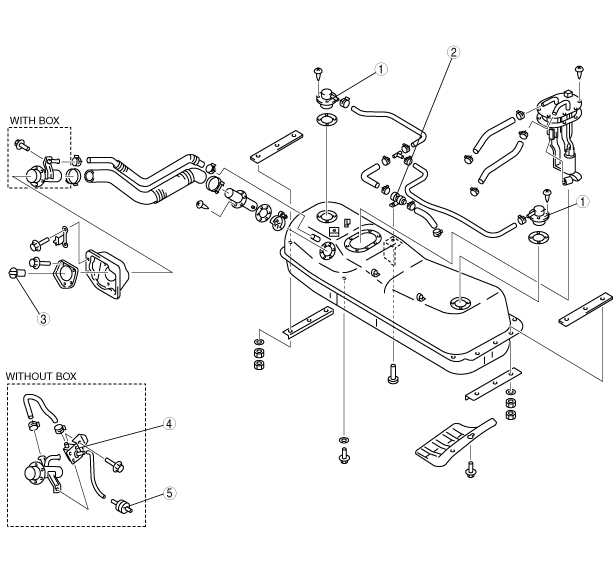 WITH BOX

1

2

1

3

WITHOUT BOX

4

5