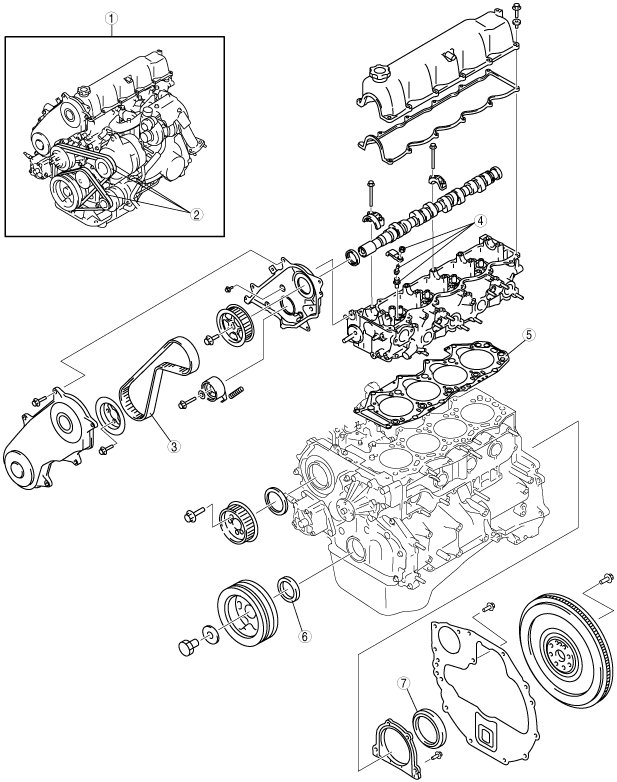 1
2
4
5
3
6
7