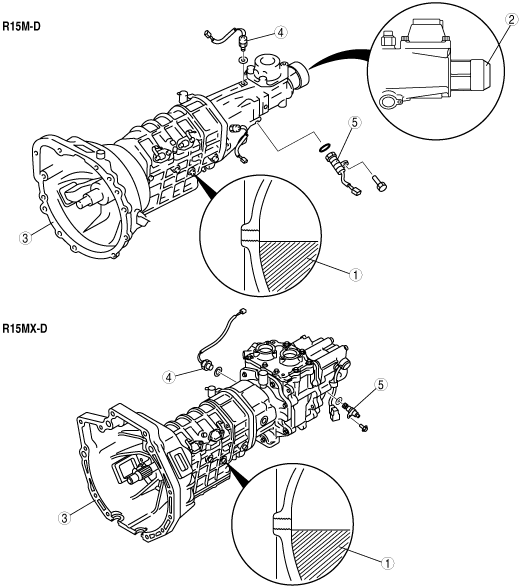 R15M-D

4

2

5

3

1

R15MX-D

4

5

3

1