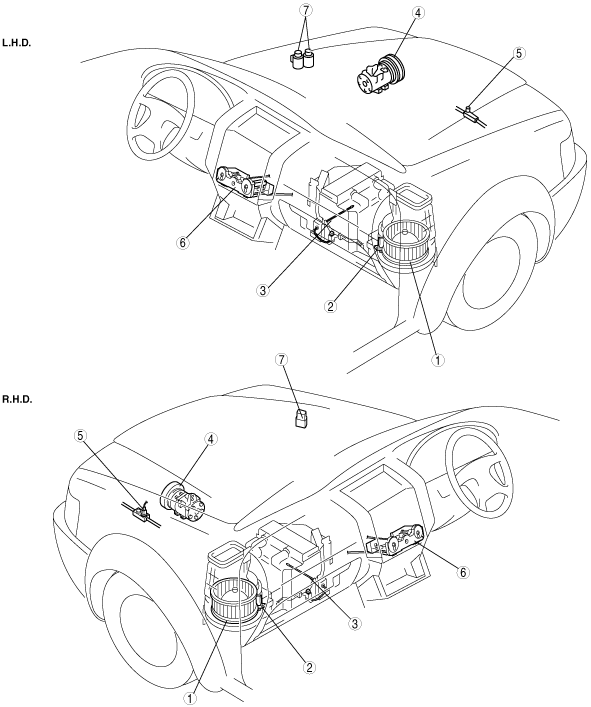 L.H.D.

7
4
5
6
3
2
1

R.H.D.

7
5
4
6
3
2
1