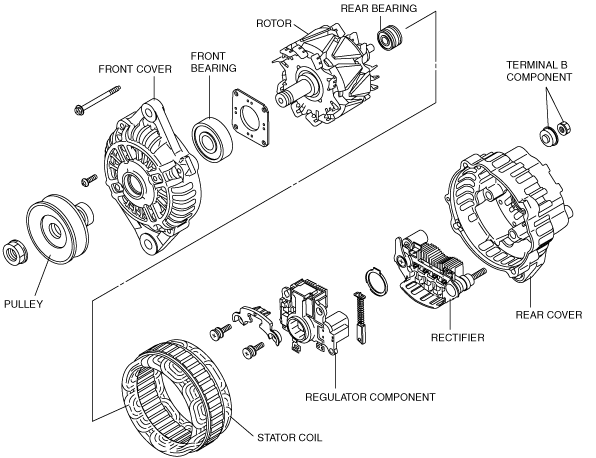 REAR BEARING

ROTOR

FRONT BEARING

FRONT COVER

TERMINAL B COMPONENT

PULLEY

REAR COVER

RECTIFIER

REGULATOR COMPONENT

STATOR COIL