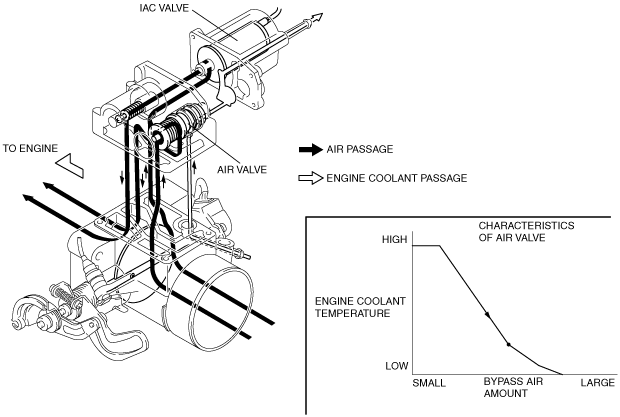 IAC VALVE

TO ENGINE

AIR VALVE

AIR PASSAGE

ENGINE COOLANT PASSAGE

CHARACTERISTICS OF AIR VALVE

HIGH

ENGINE COOLANT TEMPERATURE

LOW

SMALL

BYPASS AIR AMOUNT

LARGE