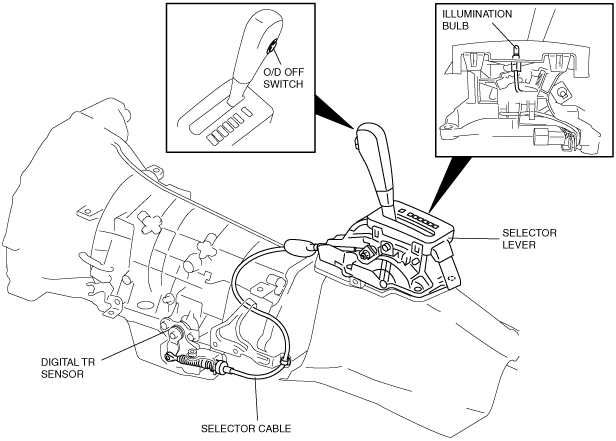 O/D OFF SWITCH

ILLUMINATION BULB

SELECTOR LEVER

DIGITAL TR SENSOR

SELECTOR CABLE