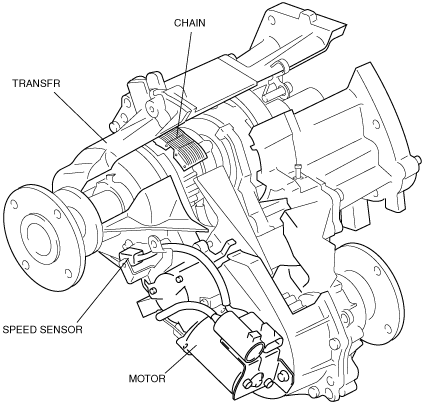 CHAIN
TRANSFR
SPEED SENSOR
MOTOR