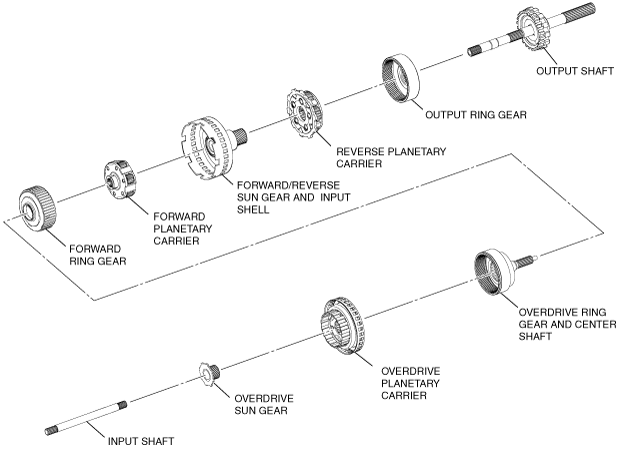 OUTPUT SHAFT

OUTPUT RING GEAR

REVERSE PLANETARY CARRIER

FORWARD/REVERSE SUN GEAR AND INPUT SHELL

FORWARD PLANETARY CARRIER

FORWARD RING GEAR

OVERDRIVE RING GEAR AND CENTER SHAFT

OVERDRIVE PLANETARY CARRIER

OVERDRIVE SUN GEAR

INPUT SHAFT