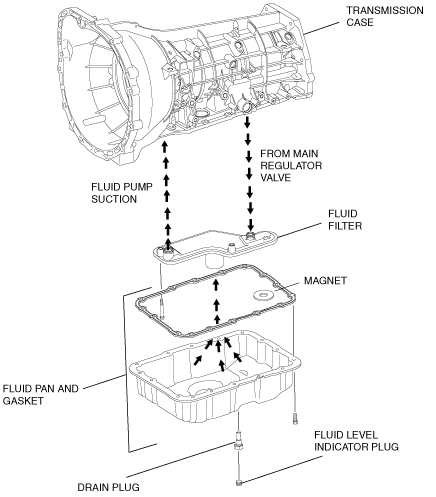 TRANSMISSION CASE

FROM MAIN REGULATOR VALVE

FLUID PUMP SUCTION

FLUID FILTER

MAGNET

FLUID PAN AND GASKET

FLUID LEVEL INDICATOR PLUG

DRAIN PLUG