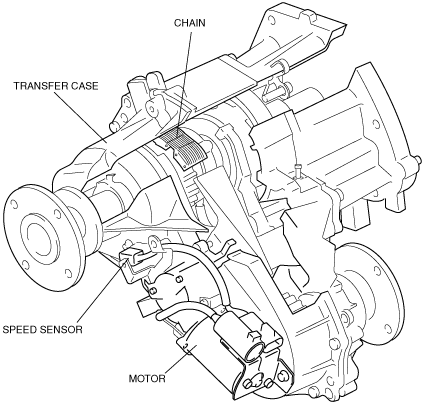 CHAIN

TRANSFER CASE

SPEED SENSOR

MOTOR