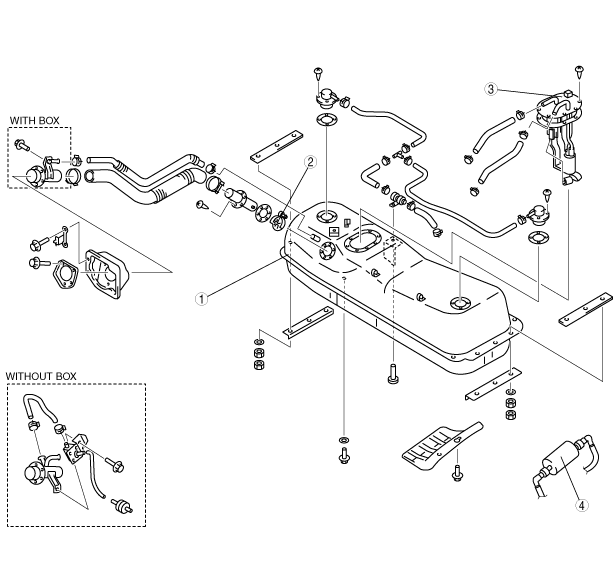 WITH BOX

3

2

1

WITHOUT BOX

4