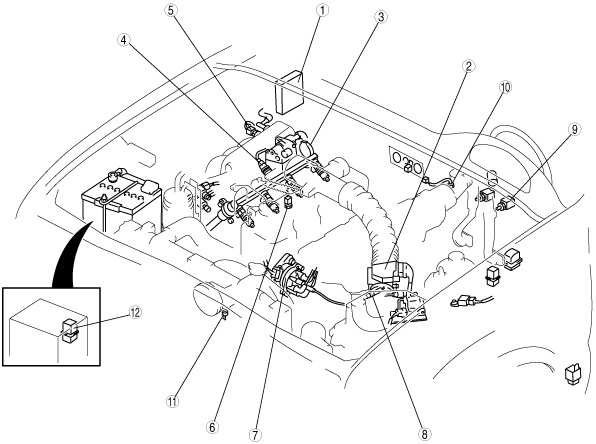 5
1
3
4
2
10
9
12
11
6
7
8