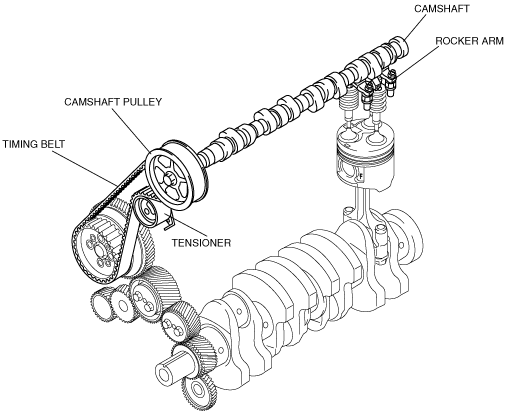 CAMSHAFT

ROCKER ARM

CAMSHAFT PULLEY

TIMING BELT

TENSIONER