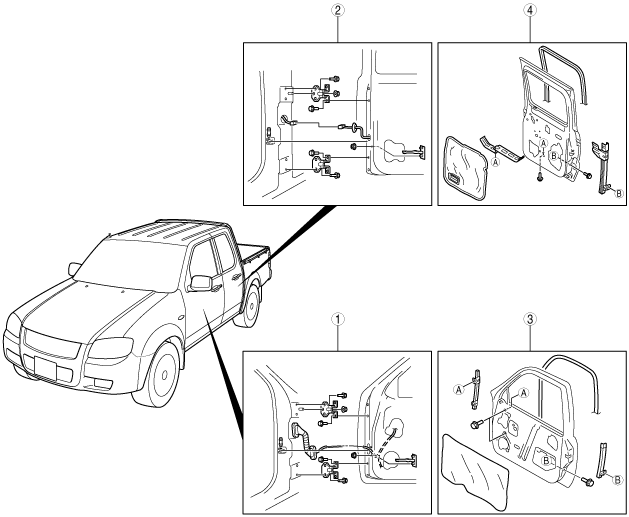 2
4
A
A
B
B
1
3
A
A
B
B