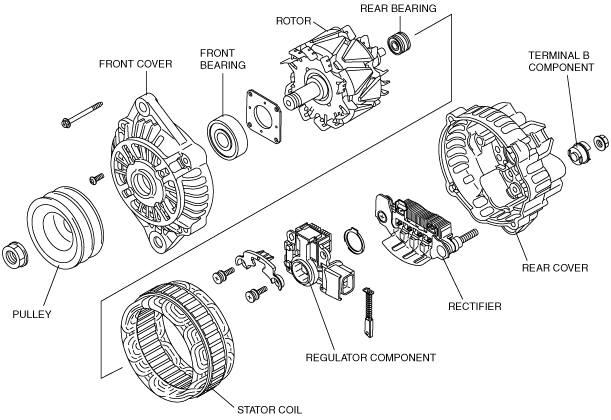 REAR BEARING
ROTOR
FRONT BEARING
FRONT COVER
TERMINAL B COMPONENT
PULLEY
REAR COVER
RECTIFIER
REGULATOR COMPONENT
STATOR COIL