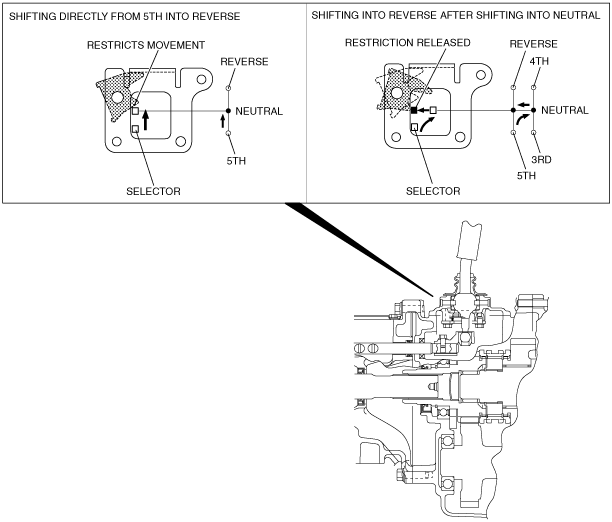 SHIFTING DIRECTLY FROM 5TH INTO REVERSE

RESTRICTS MOVEMENT

REVERSE

NEUTRAL

5TH

SELECTOR

SHIFTING INTO REVERSE AFTER SHIFTING INTO NEUTRAL

RESTRICTION RELEASED

REVERSE

4TH

NEUTRAL

3RD

5TH

SELECTOR