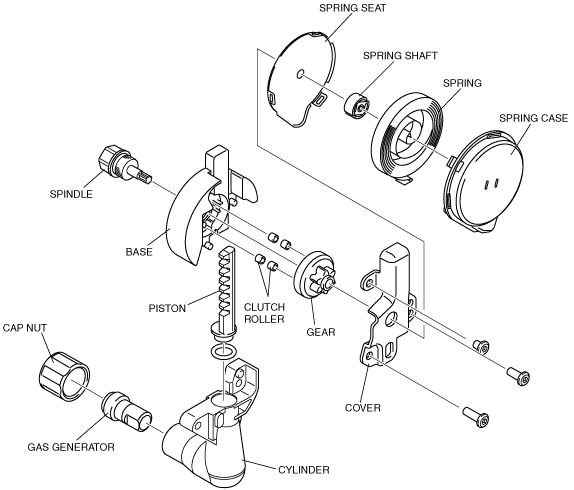 SPRING SEAT
SPRING SHAFT
SPRING
SPRING CASE
SPINDLE
BASE
PISTON
CLUTCH ROLLER
GEAR
CAP NUT
COVER
GAS GENERATOR
CYLINDER