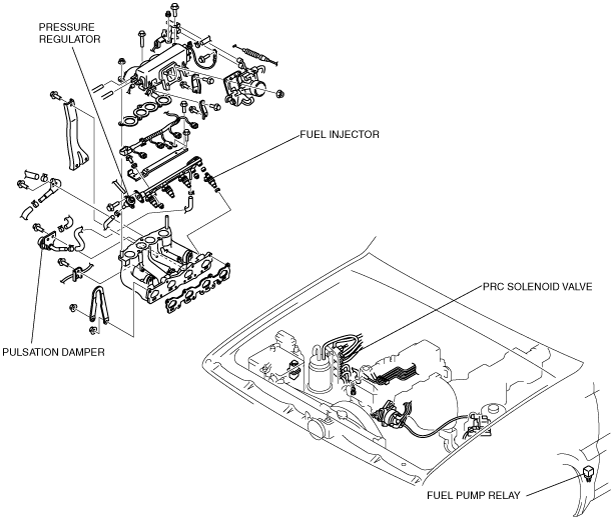 PRESSURE REGULATOR

FUEL INJECTOR

PRC SOLENOID VALVE

PULSATION DAMPER

FUEL PUMP RELAY