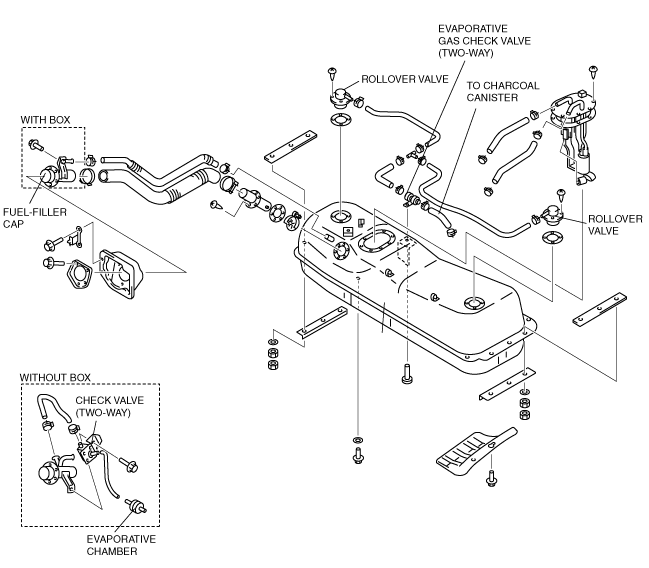 EVAPORATIVE GAS CHECK VALVE (TWO-WAY)

ROLLOVER VALVE

TO CHARCOAL CANISTER

WITH BOX

FUEL-FILLER CAP

ROLLOVER VALVE

WITHOUT BOX

CHECK VALVE (TWO-WAY)

EVAPORATIVE CHAMBER