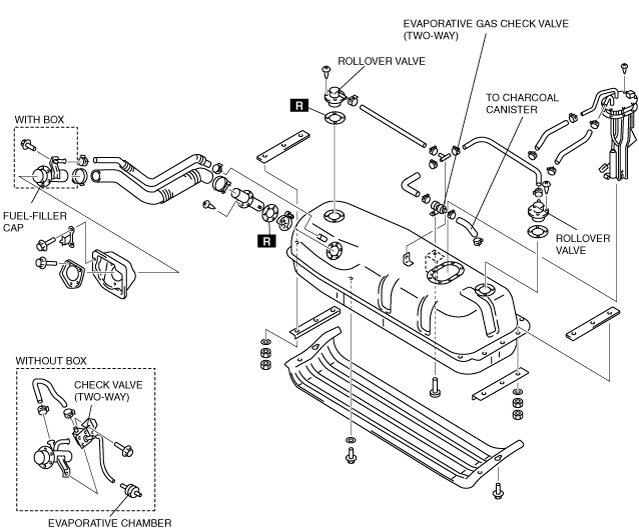 EVAPORATIVE GAS CHECK VALVE (TWO-WAY)

ROLLOVER VALVE

R

TO CHARCOAL CANISTER

WITH BOX

FUEL-FILLER CAP

R

ROLLOVER VALVE

WITHOUT BOX

CHECK VALVE (TWO-WAY)

EVAPORATIVE CHAMBER