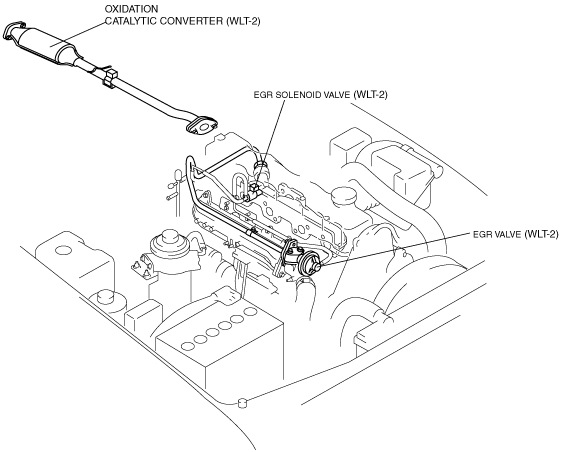 OXIDATION
CATALYTIC CONVERTER (WLT-2)

EGR SOLENOID VALVE (WLT-2)

EGR VALVE (WLT-2)