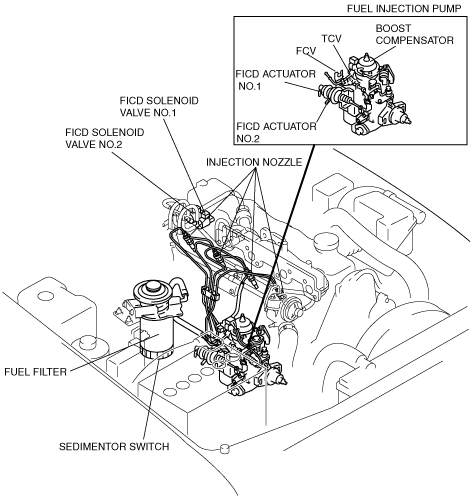 FUEL INJECTION PUMP

BOOST COMPENSATOR

TCV

FCV

FICD ACTUATOR NO.1

FICD ACTUATOR NO.2

FICD SOLENOID VALVE NO.1

FICD SOLENOID VALVE NO.2

INJECTION NOZZLE

FUEL FILTER

SEDIMENTOR SWITCH