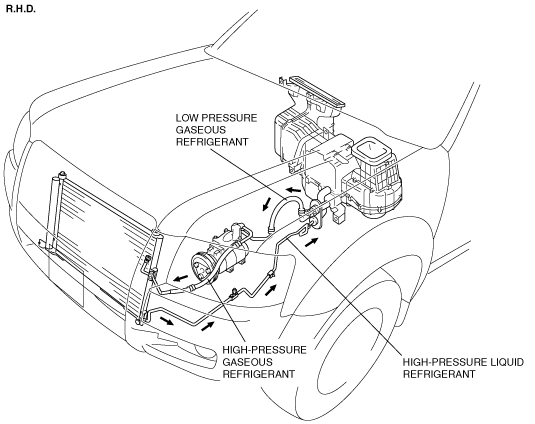 R.H.D.

LOW PRESSURE GASEOUS REFRIGERANT

HIGH-PRESSURE GASEOUS REFRIGERANT

HIGH-PRESSURE LIQUID REFRIGERANT