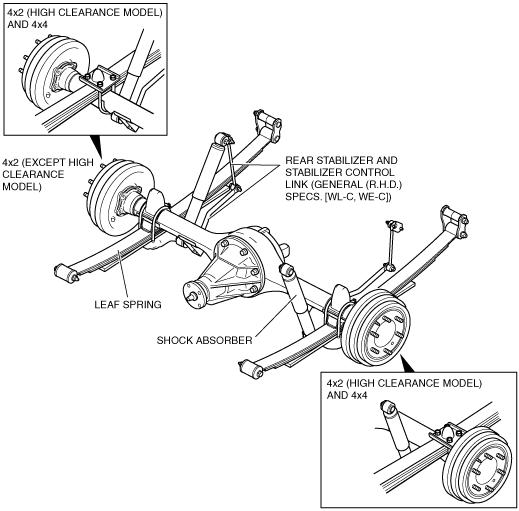 4x2 (HIGH CLEARANCE MODEL) AND 4x4

4x2 (EXCEPT HIGH CLEARANCE MODEL)

REAR STABILIZER AND STABILIZER CONTROL LINK (GENERAL (R.H.D.) SPECS. [WL-C, WE-C])

LEAF SPRING

SHOCK ABSORBER

4x2 (HIGH CLEARANCE MODEL) AND 4x4