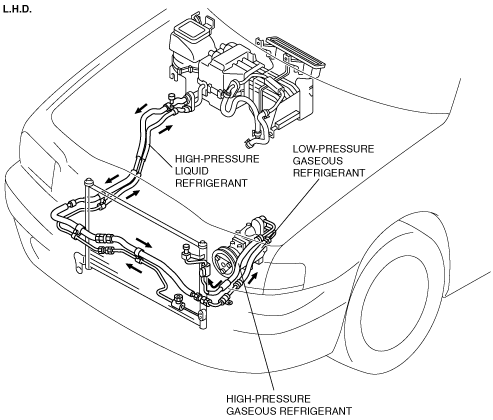 L.H.D.

HIGH-PRESSURE LIQUID REFRIGERANT

LOW-PRESSURE GASEOUS REFRIGERANT

HIGH-PRESSURE GASEOUS REFRIGERANT