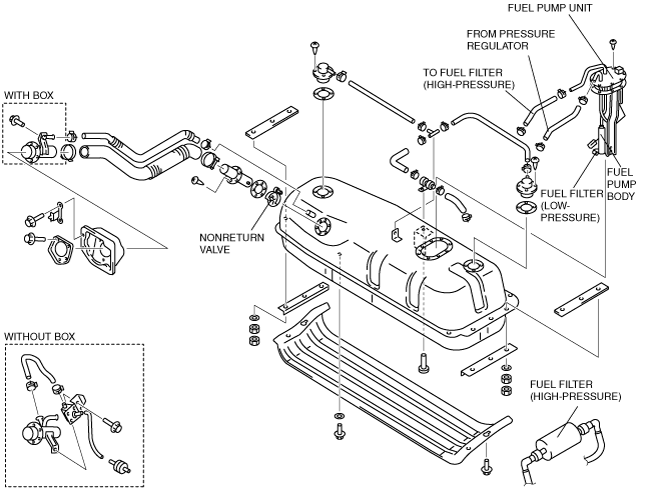 FUEL PUMP UNIT

FROM PRESSURE REGULATOR

TO FUEL FILTER (HIGH-PRESSURE)

WITH BOX

FUEL PUMP BODY

FUEL FILTER (LOW-PRESSURE)

NONRETURN VALVE

WITHOUT BOX

FUEL FILTER (HIGH-PRESSURE)