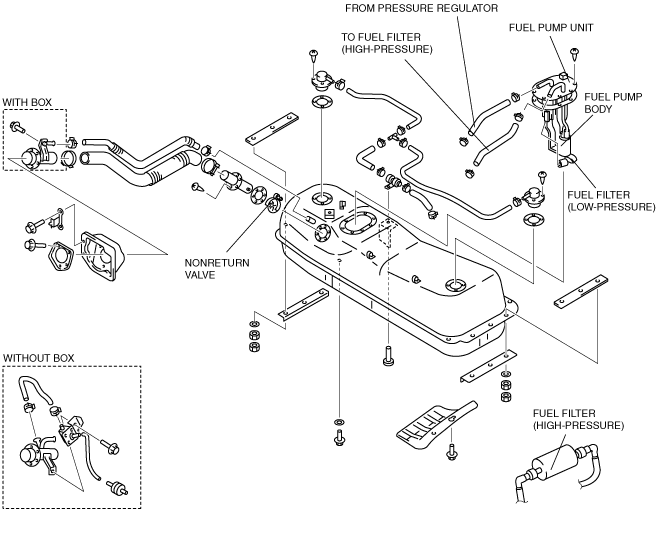 FROM PRESSURE REGULATOR

TO FUEL FILTER (HIGH-PRESSURE)

FUEL PUMP UNIT

FUEL PUMP BODY

WITH BOX

FUEL FILTER (LOW-PRESSURE)

NONRETURN VALVE

WITHOUT BOX

FUEL FILTER (HIGH-PRESSURE)