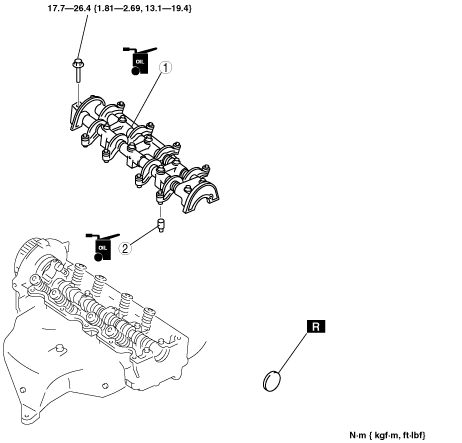 17.7—26.4 {1.81—2.69, 13.1—19.4}

OIL

1

OIL

2

R

N·m { kgf·m, ft·lbf}